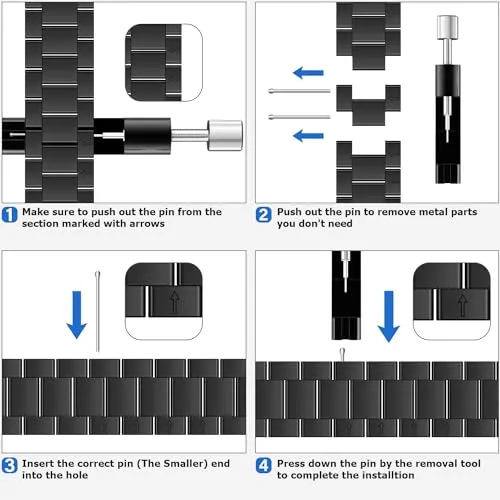 1 Make sure to push out the pin from the section marked with arrows

2 Push out the pin to remove metal parts you don't need

3 Insert the correct pin (The Smaller) end into the hole

4 Press down the pin by the removal tool to complete the installtion